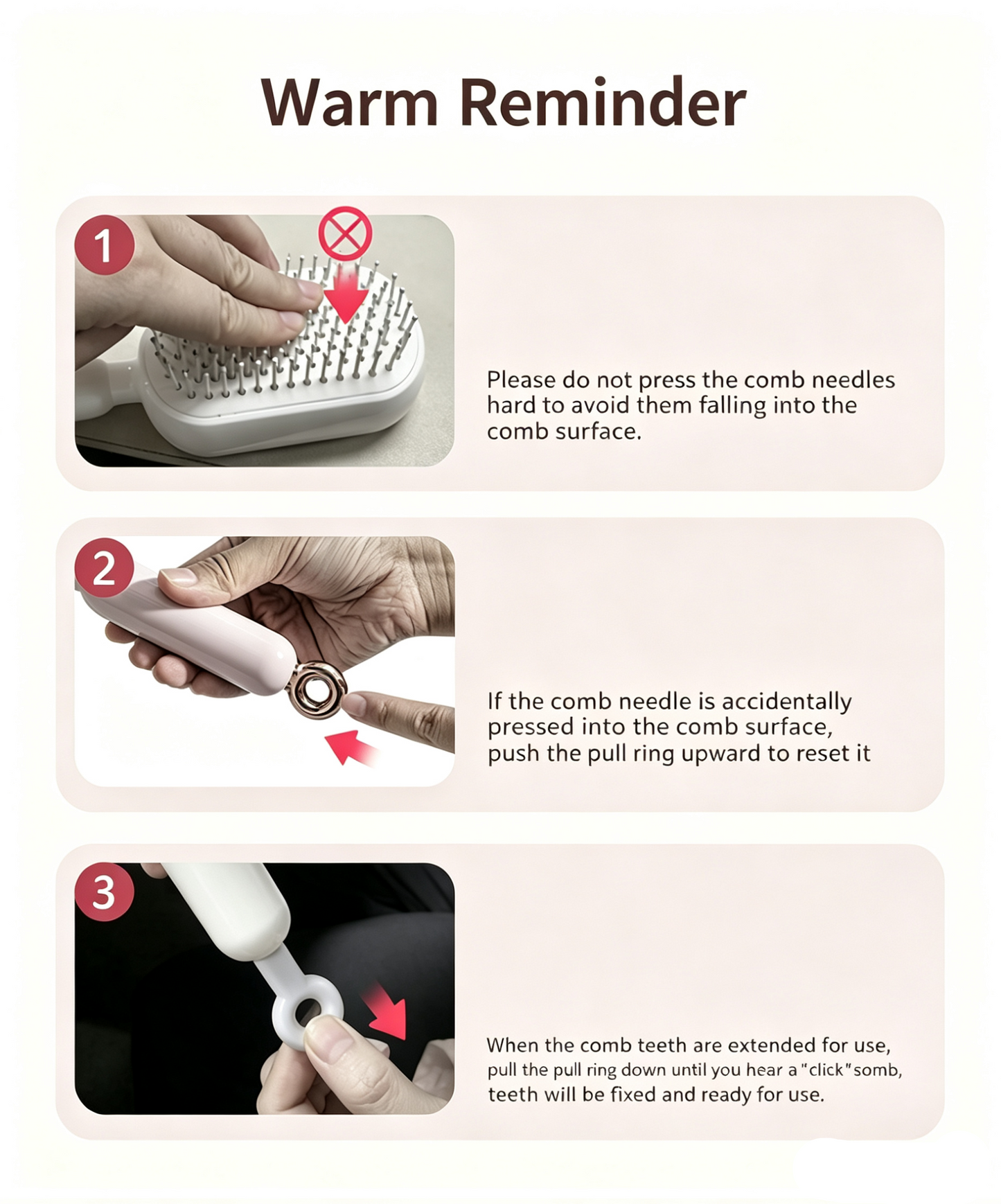 Warm Reminder

1

Please do not press the comb needles hard to avoid them falling into the comb surface.

2

If the comb needle is accidentally pressed into the comb surface, push the pull ring upward to reset it

3

When the comb teeth are extended for use, pull the pull ring down until you hear a "click" somb, teeth will be fixed and ready for use.