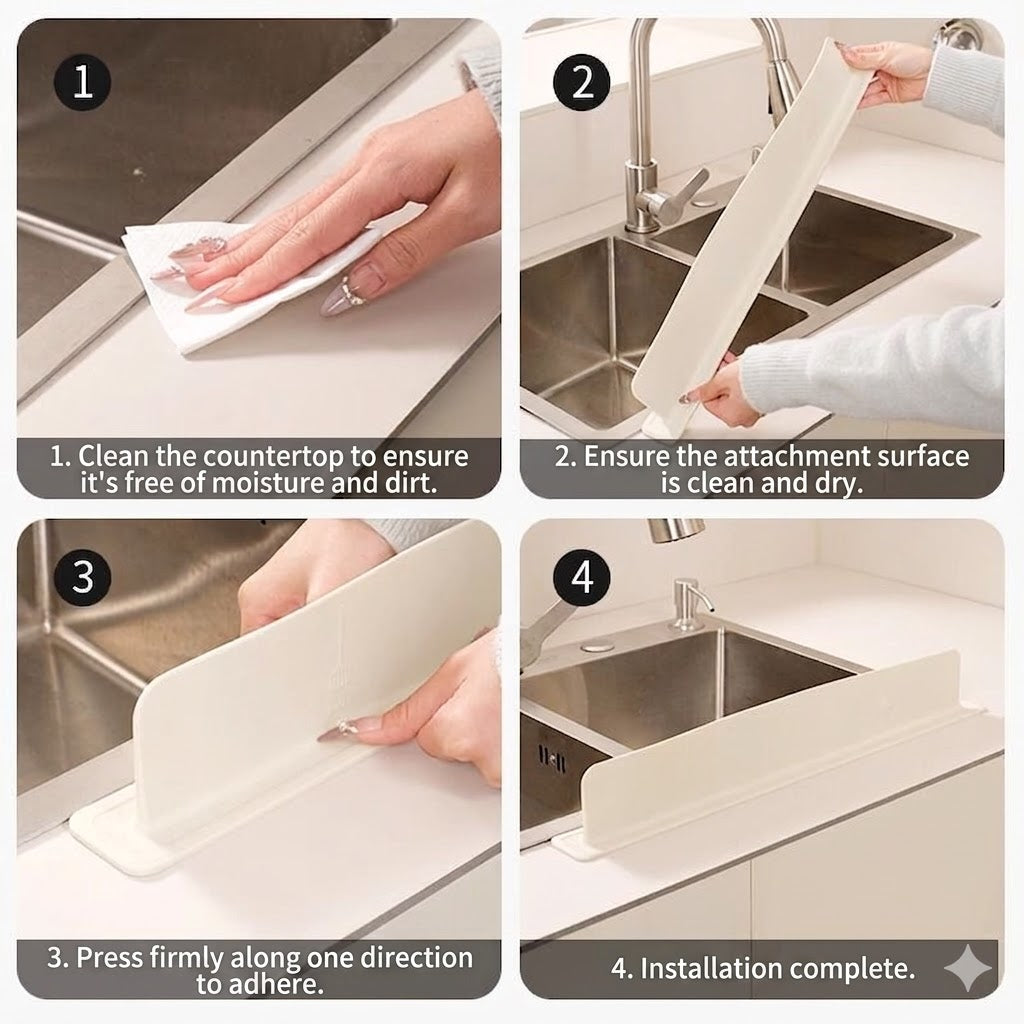 1

1. Clean the countertop to ensure it's free of moisture and dirt.

2

2. Ensure the attachment surface is clean and dry.

3

3. Press firmly along one direction to adhere.

4

4. Installation complete.